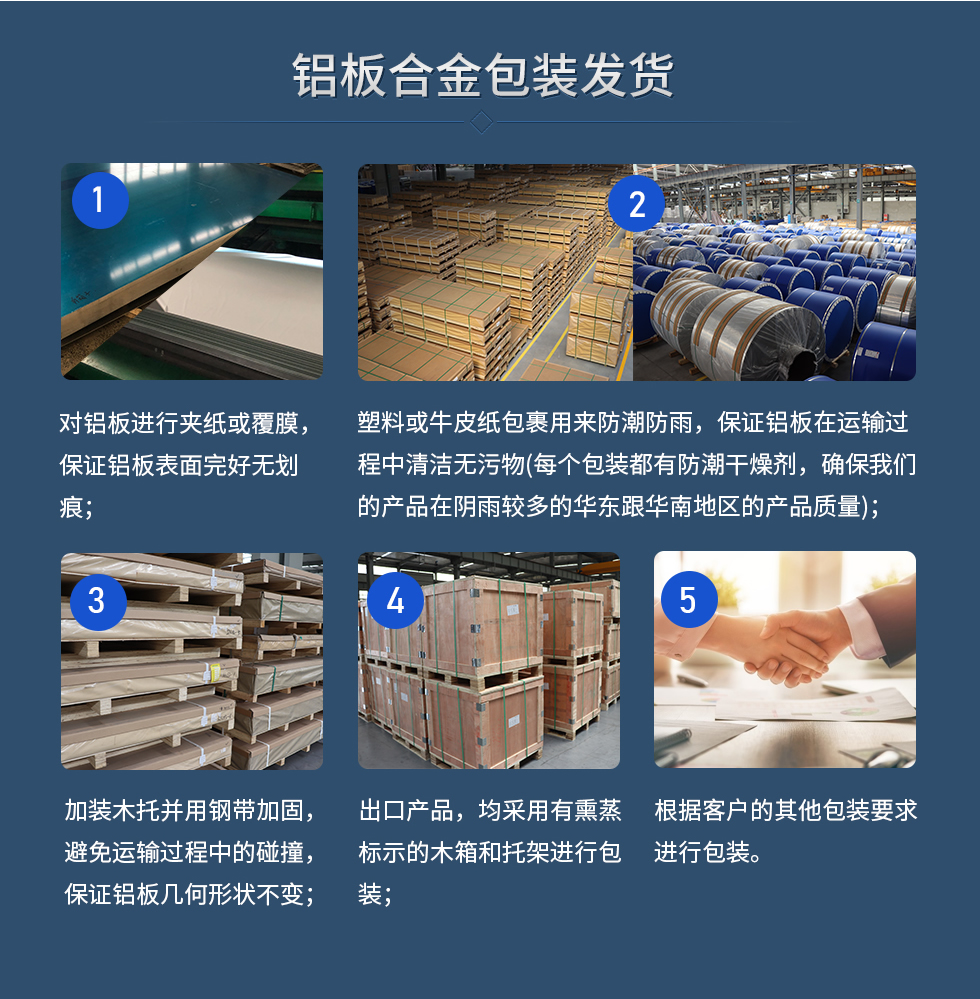 铝板合金包装发货

1

对铝板进行夹纸或覆膜，保证铝板表面完好无划痕；

2

塑料或牛皮纸包裹用来防潮防雨，保证铝板在运输过程中清洁无污物(每个包装都有防潮干燥剂，确保我们的产品在阴雨较多的华东跟华南地区的产品质量)；

3

加装木托并用钢带加固，避免运输过程中的碰撞，保证铝板几何形状不变；

4

出口产品，均采用有熏蒸标示的木箱和托架进行包装；

5

根据客户的其他包装要求进行包装。